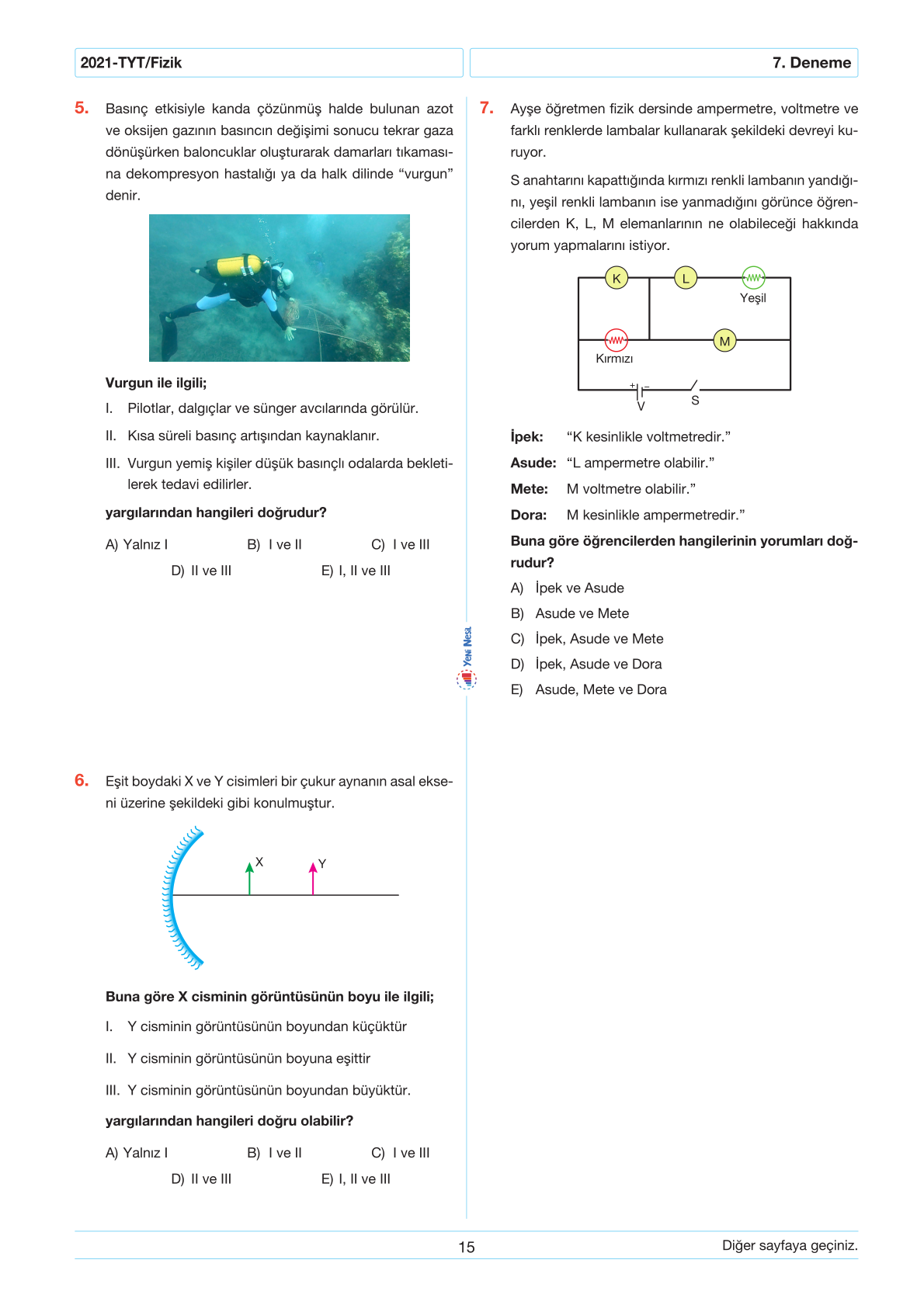 2021-TYT/Fizik

7. Deneme

5. Basınç etkisiyle kanda çözünmüş halde bulunan azot ve oksijen gazının basıncın değişimi sonucu tekrar gaza dönüşürken baloncuklar oluşturarak damarları tıkamasına dekompresyon hastalığı ya da halk dilinde "vurgun" denir.

Vurgun ile ilgili;

I. Pilotlar, dalgıçlar ve sünger avcılarında görülür.

II. Kısa süreli basınç artışından kaynaklanır.

III. Vurgun yemiş kişiler düşük basınçlı odalarda bekletilerek tedavi edilirler.

yargılarından hangileri doğrudur?

A) Yalnız I B) I ve II C) I ve III
D) II ve III E) I, II ve III

6. Eşit boydaki X ve Y cisimleri bir çukur aynanın asal ekseni üzerine şekildeki gibi konulmuştur.

X Y

Buna göre X cisminin görüntüsünün boyu ile ilgili;

I. Y cisminin görüntüsünün boyundan küçüktür

II. Y cisminin görüntüsünün boyuna eşittir

III. Y cisminin görüntüsünün boyundan büyüktür.

yargılarından hangileri doğru olabilir?

A) Yalnız I B) I ve II C) I ve III
D) II ve III E) I, II ve III

Yeni Nesil

7. Ayşe öğretmen fizik dersinde ampermetre, voltmetre ve farklı renklerde lambalar kullanarak şekildeki devreyi kuruyor.

S anahtarını kapattığında kırmızı renkli lambanın yandığını, yeşil renkli lambanın ise yanmadığını görünce öğrencilerden K, L, M elemanlarının ne olabileceği hakkında yorum yapmalarını istiyor.

K L Yeşil Kırmızı M + − V S

İpek: "K kesinlikle voltmetredir."

Asude: "L ampermetre olabilir."

Mete: M voltmetre olabilir."

Dora: M kesinlikle ampermetredir."

Buna göre öğrencilerden hangilerinin yorumları doğrudur?

A) İpek ve Asude
B) Asude ve Mete
C) İpek, Asude ve Mete
D) İpek, Asude ve Dora
E) Asude, Mete ve Dora

15

Diğer sayfaya geçiniz.